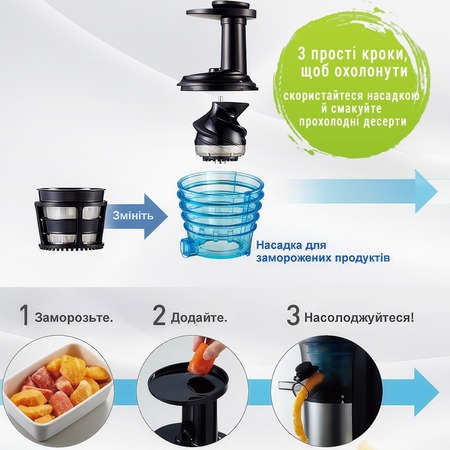 3 прості кроки, щоб охолонути

скористайтеся насадкою й смакуйте прохолодні десерти

Змініть

Насадка для заморожених продуктів

1 Заморозьте.

2 Додайте.

3 Насолоджуйтеся!